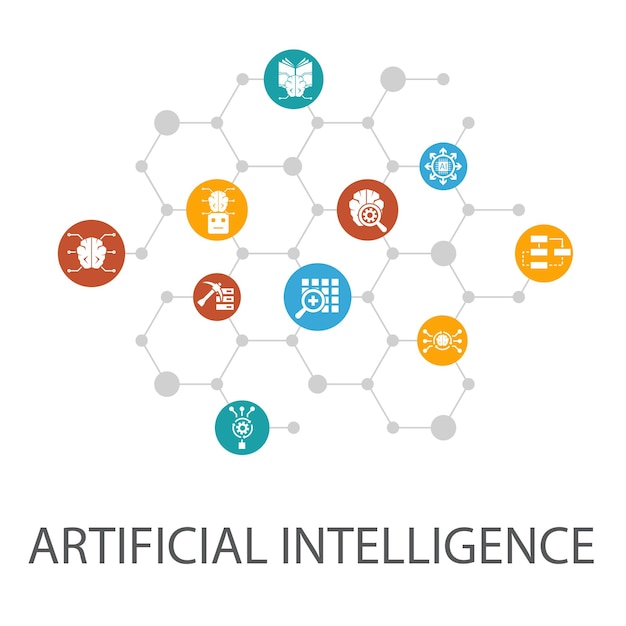 AI

ARTIFICIAL INTELLIGENCE