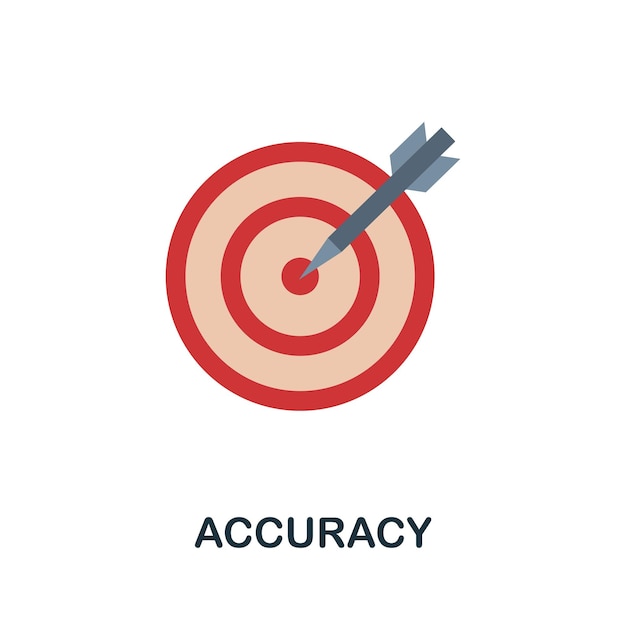 ACCURACY