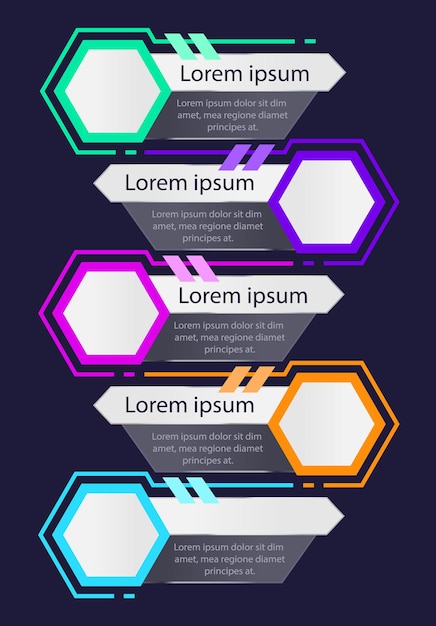 Lorem ipsum

Lorem ipsum dolor sit dim amet, mea regione diamet principes at.

Lorem ipsum

Lorem ipsum dolor sit dim amet, mea regione diamet principes at.

Lorem ipsum

Lorem ipsum dolor sit dim amet, mea regione diamet principes at.

Lorem ipsum

Lorem ipsum dolor sit dim amet, mea regione diamet principes at.

Lorem ipsum dolor sit dim amet, mea regione diamet principes at.