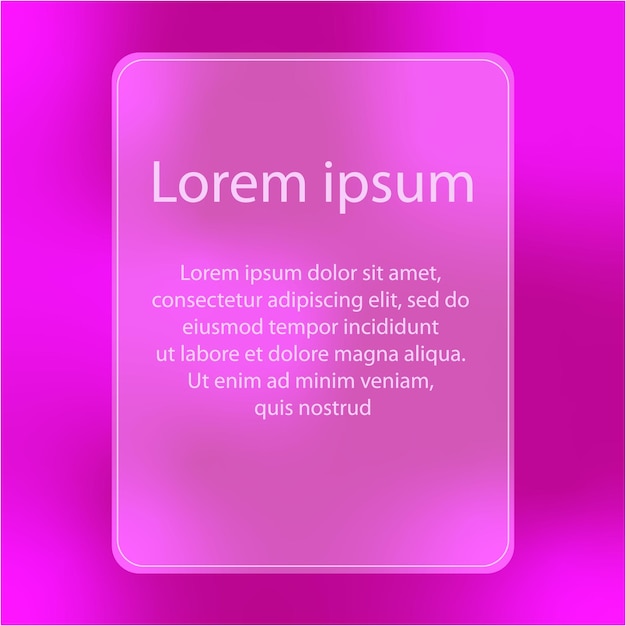 Lorem ipsum

Lorem ipsum dolor sit amet, consectetur adipiscing elit, sed do eiusmod tempor incididunt ut labore et dolore magna aliqua. Ut enim ad minim veniam, quis nostrud