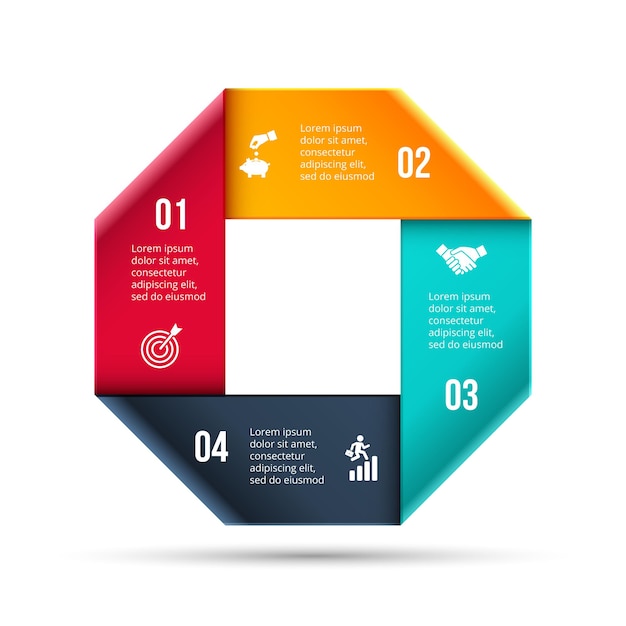 01

Lorem ipsum dolor sit amet, consectetur adipiscing elit, sed do eiusmod

Lorem ipsum dolor sit amet, consectetur adipiscing elit, sed do eiusmod

02

Lorem ipsum dolor sit amet, consectetur adipiscing elit, sed do eiusmod

03

04

Lorem ipsum dolor sit amet, consectetur adipiscing elit, sed do eiusmod