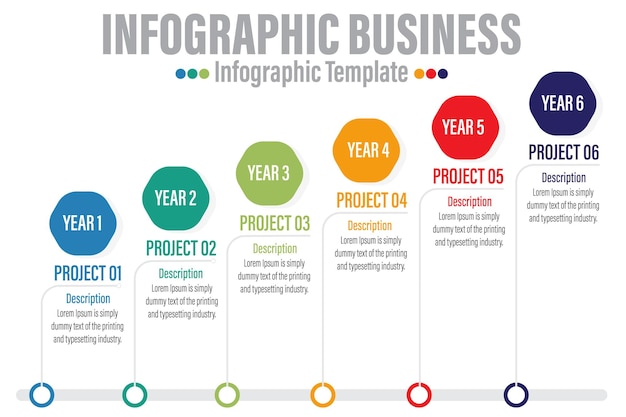 INFOGRAPHIC BUSINESS

Infographic Template

YEAR 1

PROJECT 01

Description

Lorem Ipsum is simply dummy text of the printing and typesetting industry.

YEAR 2

PROJECT 02

Description

Lorem Ipsum is simply dummy text of the printing and typesetting industry.

YEAR 3

PROJECT 03

Description

Lorem Ipsum is simply dummy text of the printing and typesetting industry.

YEAR 4

PROJECT 04

Description

Lorem Ipsum is simply dummy text of the printing and typesetting industry.

YEAR 5

PROJECT 05

Description

Lorem Ipsum is simply dummy text of the printing and typesetting industry.

YEAR 6

PROJECT 06

Description

Lorem Ipsum is simply dummy text of the printing and typesetting industry.