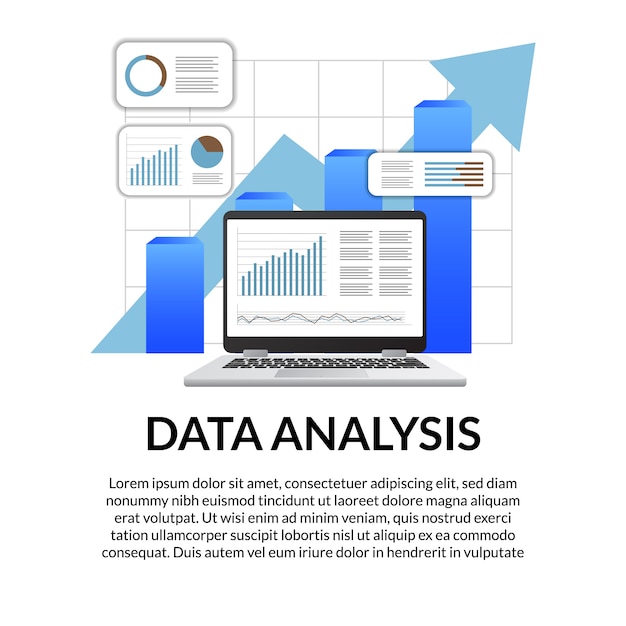 DATA ANALYSIS

Lorem ipsum dolor sit amet, consectetuer adipiscing elit, sed diam nonummy nibh euismod tincidunt ut laoreet dolore magna aliquam erat volutpat. Ut wisi enim ad minim veniam, quis nostrud exerci tation ullamcorper suscipit lobortis nisl ut aliquip ex ea commodo consequat. Duis autem vel eum iriure dolor in hendrerit in vulputate