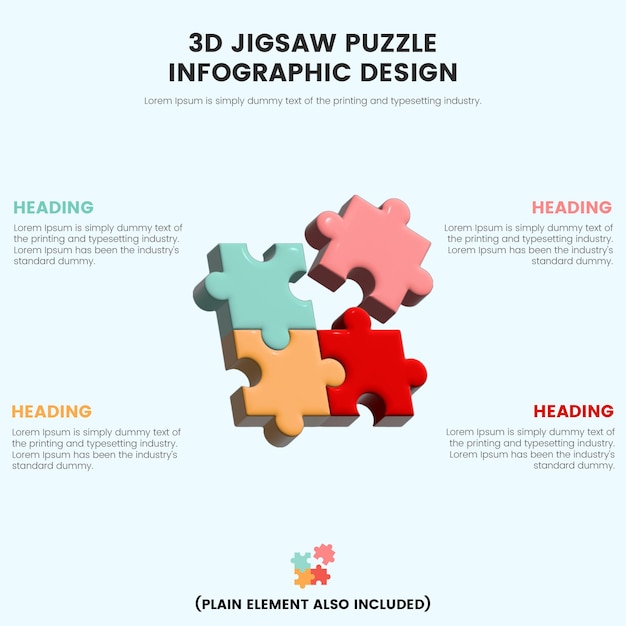 3D JIGSAW PUZZLE INFOGRAPHIC DESIGN

Lorem Ipsum is simply dummy text of the printing and typesetting industry.

HEADING

Lorem Ipsum is simply dummy text of the printing and typesetting industry. Lorem Ipsum has been the industry's standard dummy.

HEADING

Lorem Ipsum is simply dummy text of the printing and typesetting industry. Lorem Ipsum has been the industry's standard dummy.

HEADING

Lorem Ipsum is simply dummy text of the printing and typesetting industry. Lorem Ipsum has been the industry's standard dummy.

HEADING

Lorem Ipsum is simply dummy text of the printing and typesetting industry. Lorem Ipsum has been the industry's standard dummy.

(PLAIN ELEMENT ALSO INCLUDED)