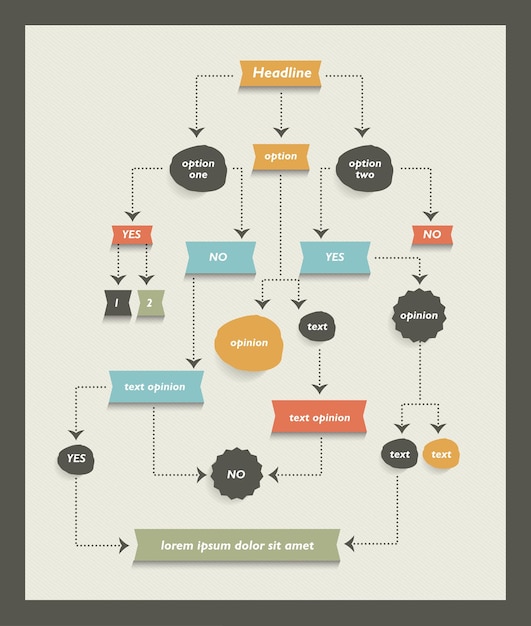 Headline

option one

option

option two

YES

NO

YES

NO

1

2

opinion

text

opinion

text opinion

text opinion

YES

NO

text

text

lorem ipsum dolor sit amet