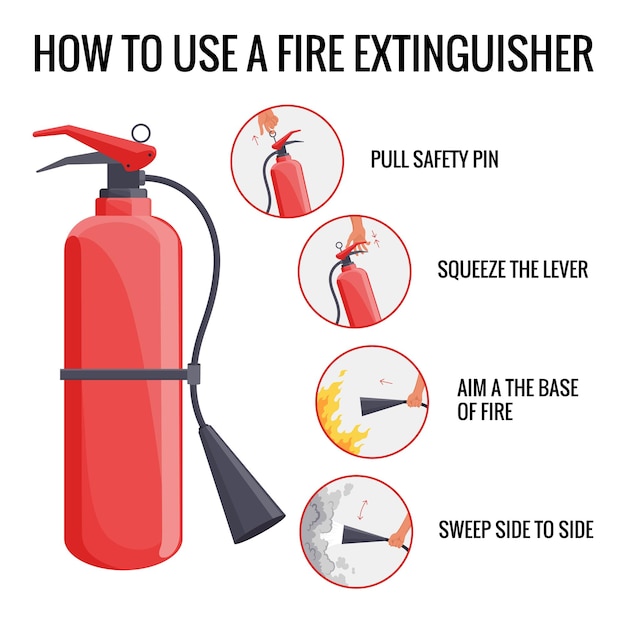 HOW TO USE A FIRE EXTINGUISHER

PULL SAFETY PIN

SQUEEZE THE LEVER

AIM A THE BASE OF FIRE

SWEEP SIDE TO SIDE