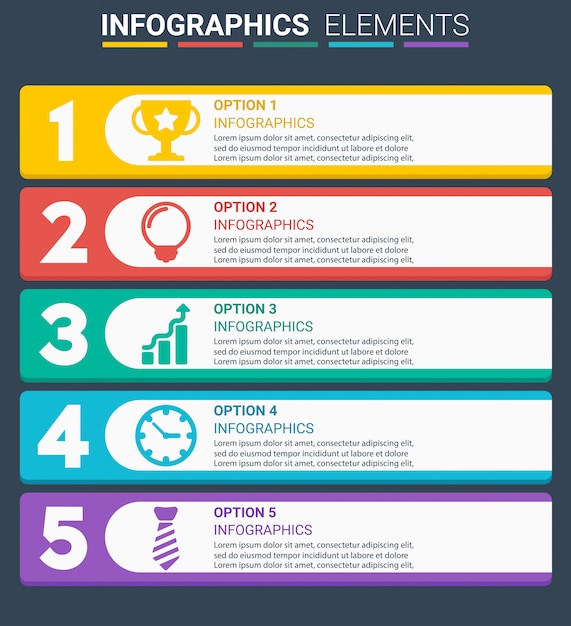 INFOGRAPHICS ELEMENTS

1

OPTION 1
INFOGRAPHICS
Lorem ipsum dolor sit amet, consectetur adipiscing elit, sed do eiusmod tempor incididunt ut labore et dolore Lorem ipsum dolor sit amet, consectetur adipiscing elit,

2

OPTION 2
INFOGRAPHICS
Lorem ipsum dolor sit amet, consectetur adipiscing elit, sed do eiusmod tempor incididunt ut labore et dolore Lorem ipsum dolor sit amet, consectetur adipiscing elit,

3

OPTION 3
INFOGRAPHICS
Lorem ipsum dolor sit amet, consectetur adipiscing elit, sed do eiusmod tempor incididunt ut labore et dolore Lorem ipsum dolor sit amet, consectetur adipiscing elit,

4

OPTION 4
INFOGRAPHICS
Lorem ipsum dolor sit amet, consectetur adipiscing elit, sed do eiusmod tempor incididunt ut labore et dolore Lorem ipsum dolor sit amet, consectetur adipiscing elit,

5

OPTION 5
INFOGRAPHICS
Lorem ipsum dolor sit amet, consectetur adipiscing elit, sed do eiusmod tempor incididunt ut labore et dolore Lorem ipsum dolor sit amet, consectetur adipiscing elit,