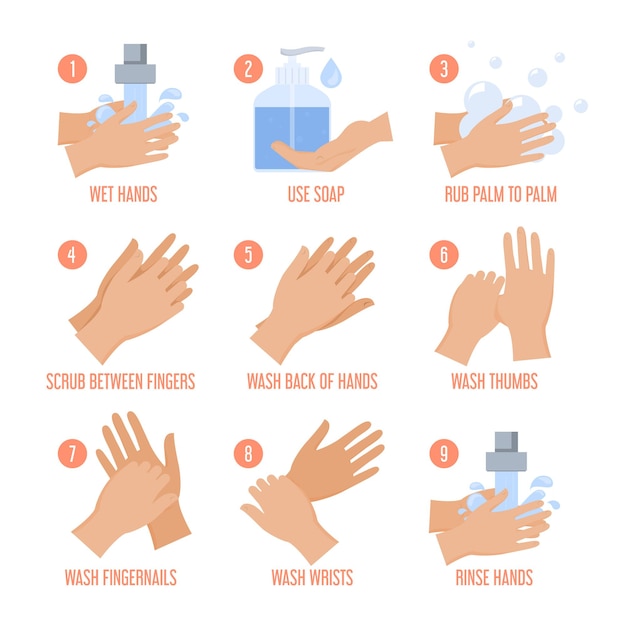 1
WET HANDS

2
USE SOAP

3
RUB PALM TO PALM

4
SCRUB BETWEEN FINGERS

5
WASH BACK OF HANDS

6
WASH THUMBS

7
WASH FINGERNAILS

8
WASH WRISTS

9
RINSE HANDS