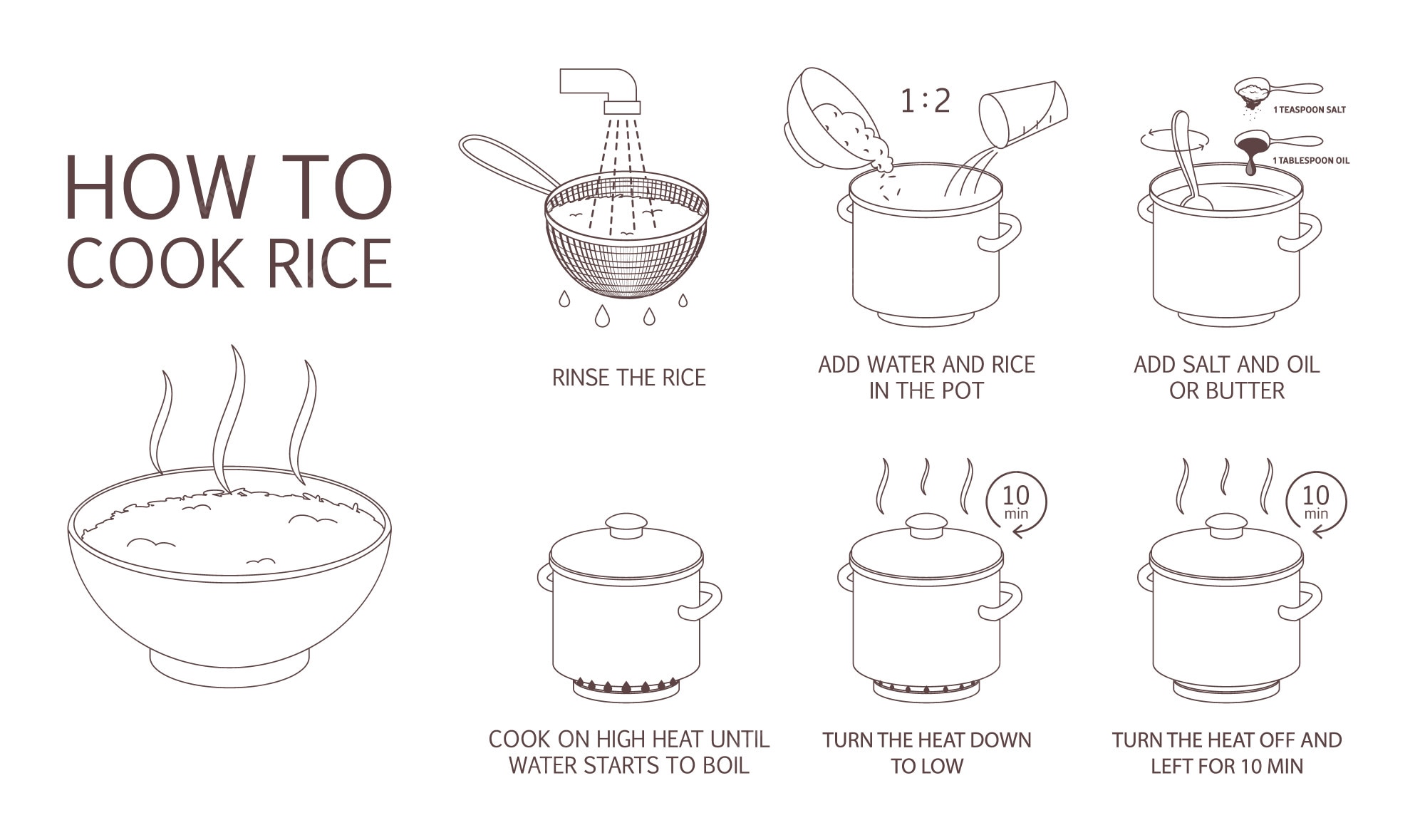 HOW TO
COOK RICE

RINSE THE RICE

1 : 2

ADD WATER AND RICE IN THE POT

1 TEASPOON SALT

1 TABLESPOON OIL

ADD SALT AND OIL OR BUTTER

COOK ON HIGH HEAT UNTIL WATER STARTS TO BOIL

10 min

TURN THE HEAT DOWN TO LOW

10 min

TURN THE HEAT OFF AND LEFT FOR 10 MIN