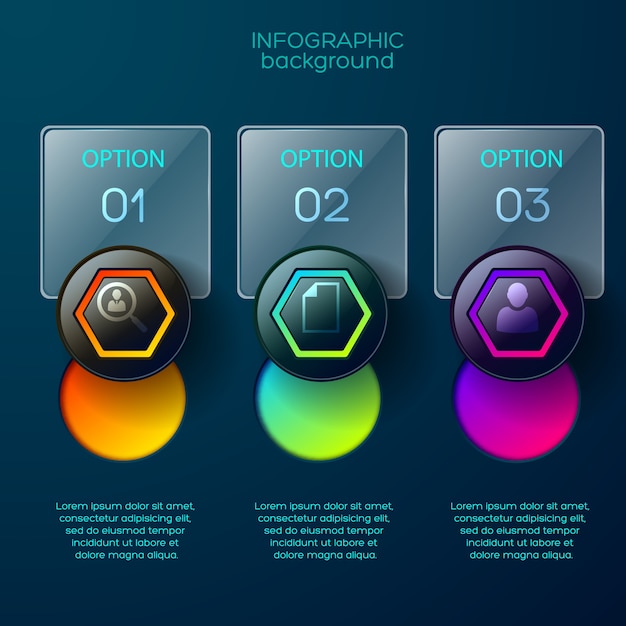 INFOGRAPHIC
background

OPTION
01

Lorem ipsum dolor sit amet, consectetur adipisicing elit, sed do eiusmod tempor incididunt ut labore et dolore magna aliqua.

OPTION
02

Lorem ipsum dolor sit amet, consectetur adipisicing elit, sed do eiusmod tempor incididunt ut labore et dolore magna aliqua.

OPTION
03

Lorem ipsum dolor sit amet, consectetur adipisicing elit, sed do eiusmod tempor incididunt ut labore et dolore magna aliqua.