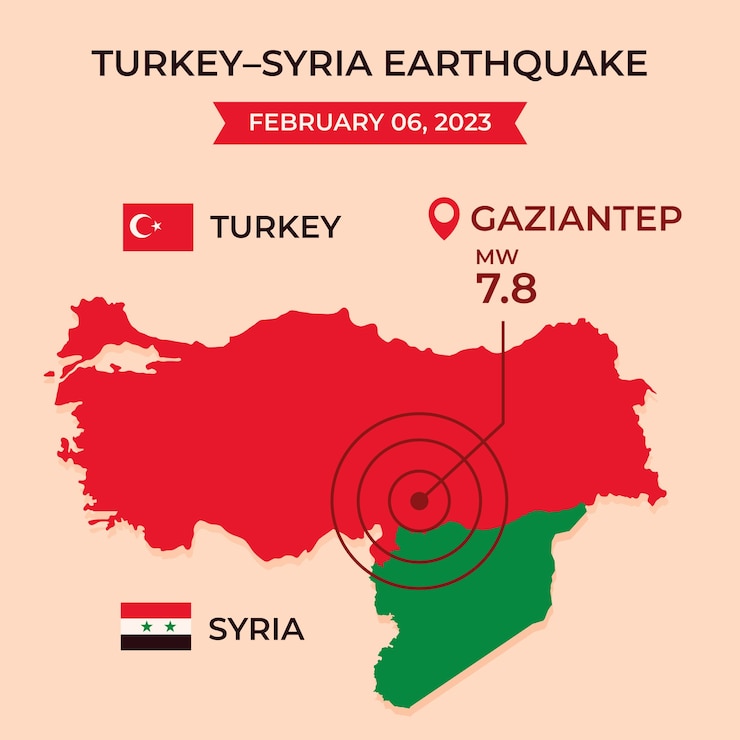 TURKEY–SYRIA EARTHQUAKE

FEBRUARY 06, 2023

TURKEY

GAZIANTEP

MW
7.8

SYRIA