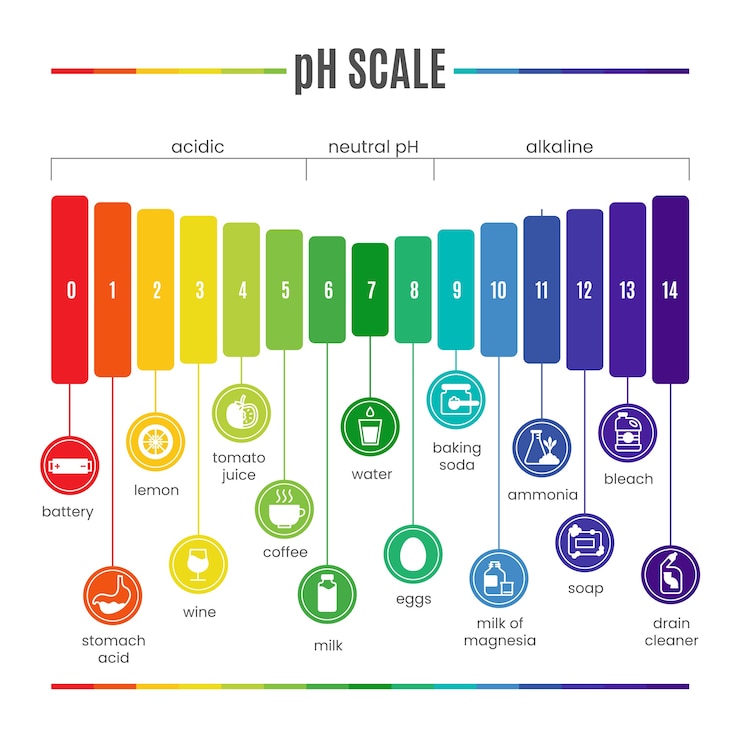 pH SCALE

acidic

neutral pH

alkaline

0 1 2 3 4 5 6 7 8 9 10 11 12 13 14

battery

stomach acid

lemon

wine

tomato juice

coffee

milk

water

eggs

baking soda

milk of magnesia

ammonia

soap

bleach

drain cleaner