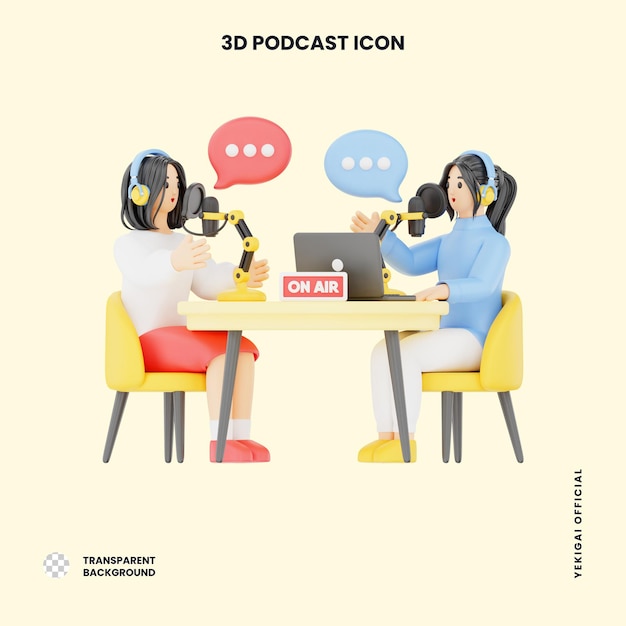 3D PODCAST ICON

ON AIR

TRANSPARENT BACKGROUND

YEKIGAI OFFICIAL