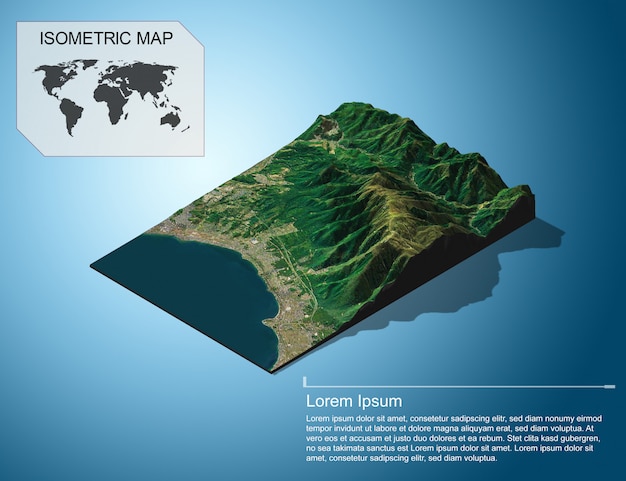 ISOMETRIC MAP

Lorem Ipsum

Lorem ipsum dolor sit amet, consetetur sadipscing elitr, sed diam nonumy eirmod tempor invidunt ut labore et dolore magna aliquyam erat, sed diam voluptua. At vero eos et accusam et justo duo dolores et ea rebum. Stet clita kasd gubergren, no sea takimata sanctus est Lorem ipsum dolor sit amet. Lorem ipsum dolor sit amet, consetetur sadipscing elitr, sed diam voluptua.