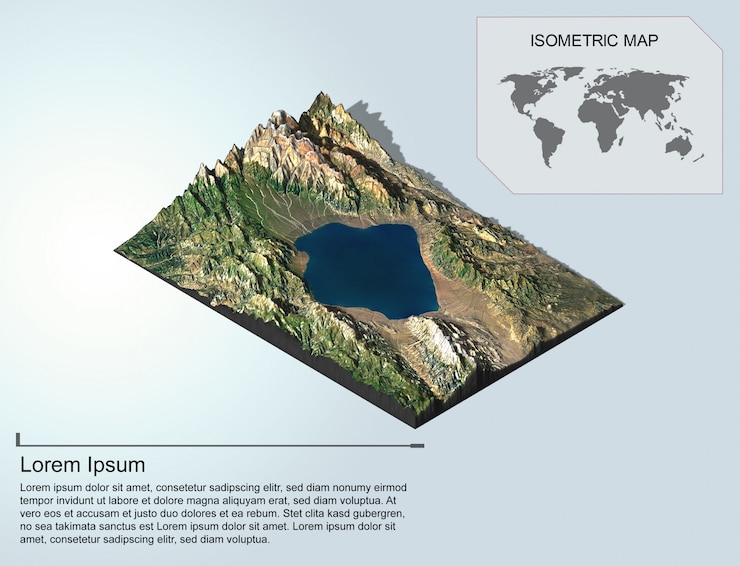 ISOMETRIC MAP

Lorem Ipsum

Lorem ipsum dolor sit amet, consetetur sadipscing elitr, sed diam nonumy eirmod tempor invidunt ut labore et dolore magna aliquyam erat, sed diam voluptua. At vero eos et accusam et justo duo dolores et ea rebum. Stet clita kasd gubergren, no sea takimata sanctus est Lorem ipsum dolor sit amet. Lorem ipsum dolor sit amet, consetetur sadipscing elitr, sed diam voluptua.