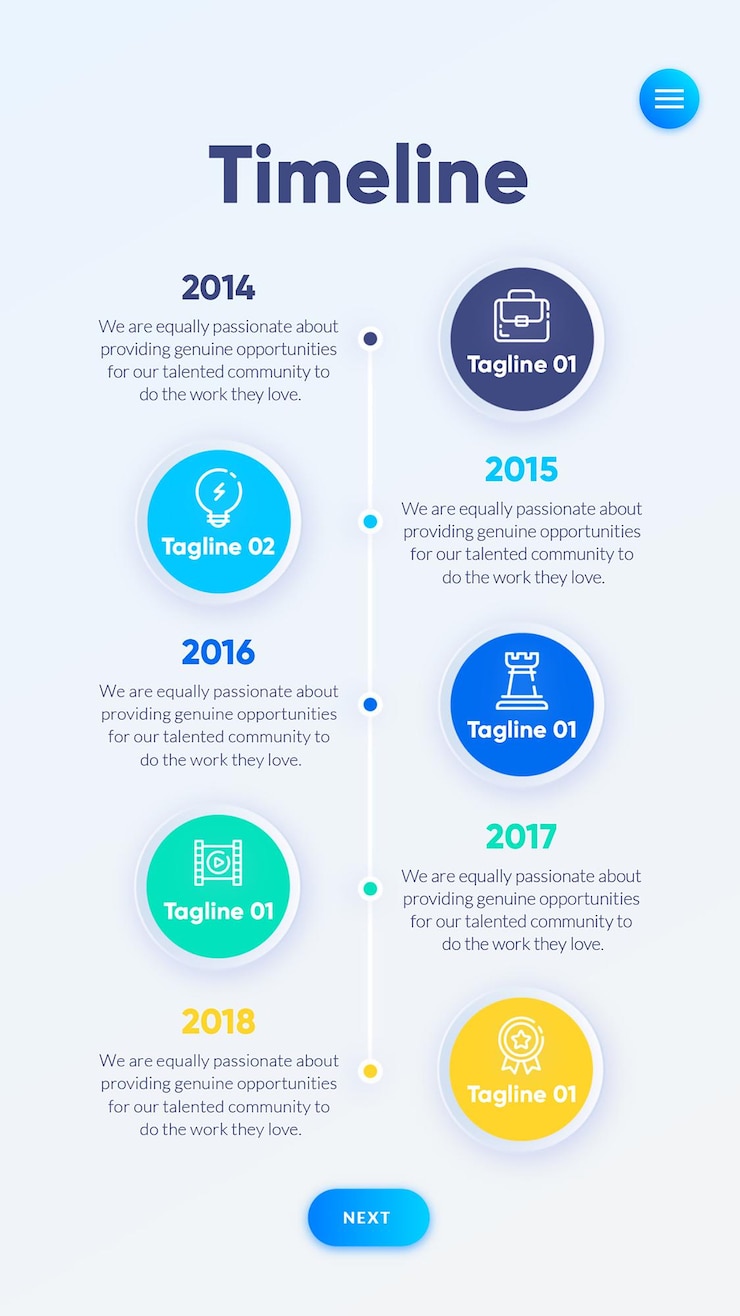 Timeline

2014

We are equally passionate about providing genuine opportunities for our talented community to do the work they love.

Tagline 01

Tagline 02

2015

We are equally passionate about providing genuine opportunities for our talented community to do the work they love.

2016

We are equally passionate about providing genuine opportunities for our talented community to do the work they love.

Tagline 01

Tagline 01

2017

We are equally passionate about providing genuine opportunities for our talented community to do the work they love.

2018

We are equally passionate about providing genuine opportunities for our talented community to do the work they love.

Tagline 01

NEXT