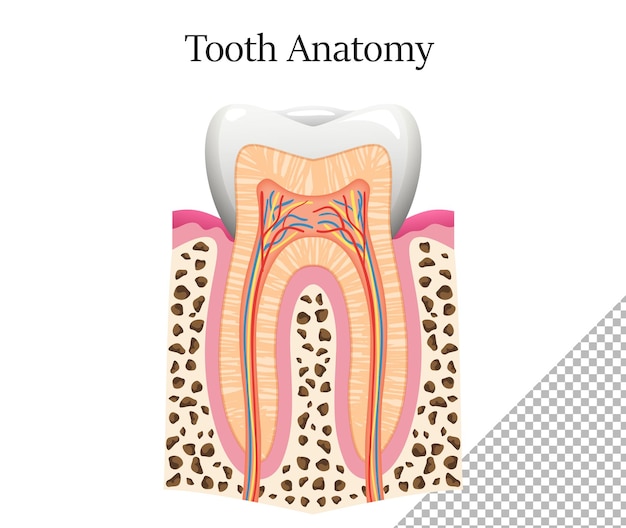 Tooth Anatomy