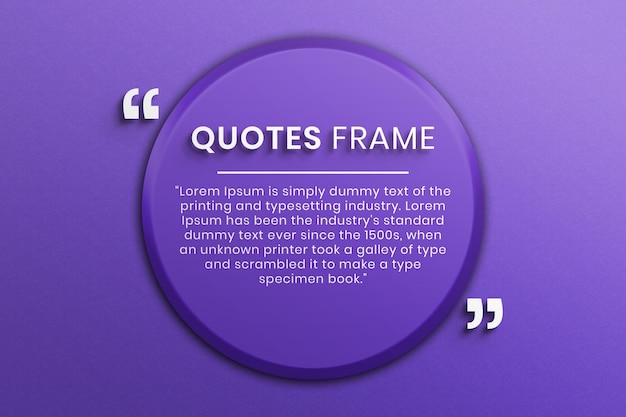 “

QUOTES FRAME

"Lorem Ipsum is simply dummy text of the printing and typesetting industry. Lorem Ipsum has been the industry's standard dummy text ever since the 1500s, when an unknown printer took a galley of type and scrambled it to make a type specimen book."

”