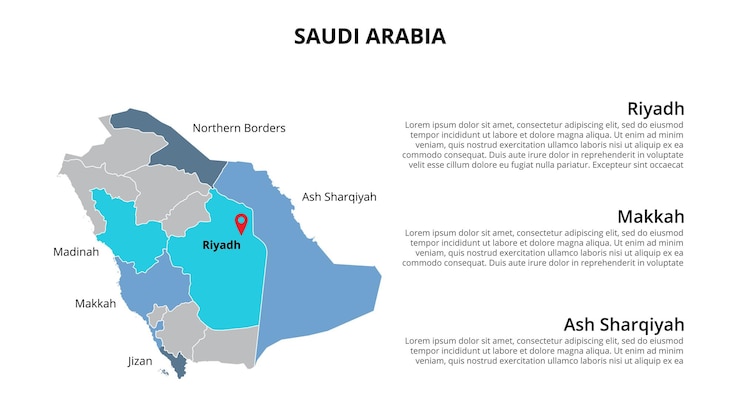 SAUDI ARABIA

Northern Borders

Ash Sharqiyah

Riyadh

Madinah

Makkah

Jizan

Riyadh

Lorem ipsum dolor sit amet, consectetur adipiscing elit, sed do eiusmod tempor incididunt ut labore et dolore magna aliqua. Ut enim ad minim veniam, quis nostrud exercitation ullamco laboris nisi ut aliquip ex ea commodo consequat. Duis aute irure dolor in reprehenderit in voluptate velit esse cillum dolore eu fugiat nulla pariatur. Excepteur sint occaecat

Makkah

Lorem ipsum dolor sit amet, consectetur adipiscing elit, sed do eiusmod tempor incididunt ut labore et dolore magna aliqua. Ut enim ad minim veniam, quis nostrud exercitation ullamco laboris nisi ut aliquip ex ea commodo consequat. Duis aute irure dolor in reprehenderit in voluptate

Ash Sharqiyah

Lorem ipsum dolor sit amet, consectetur adipiscing elit, sed do eiusmod tempor incididunt ut labore et dolore magna aliqua. Ut enim ad minim veniam, quis nostrud exercitation ullamco laboris nisi ut aliquip ex ea