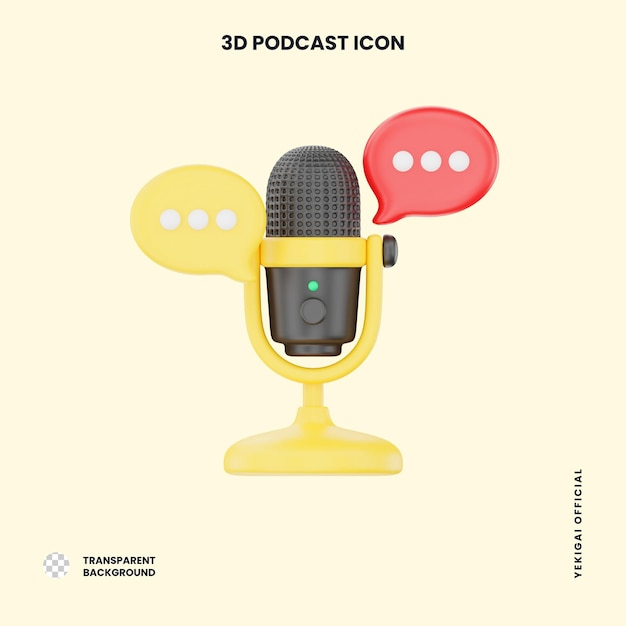 3D PODCAST ICON

TRANSPARENT BACKGROUND

YEKIGAI OFFICIAL