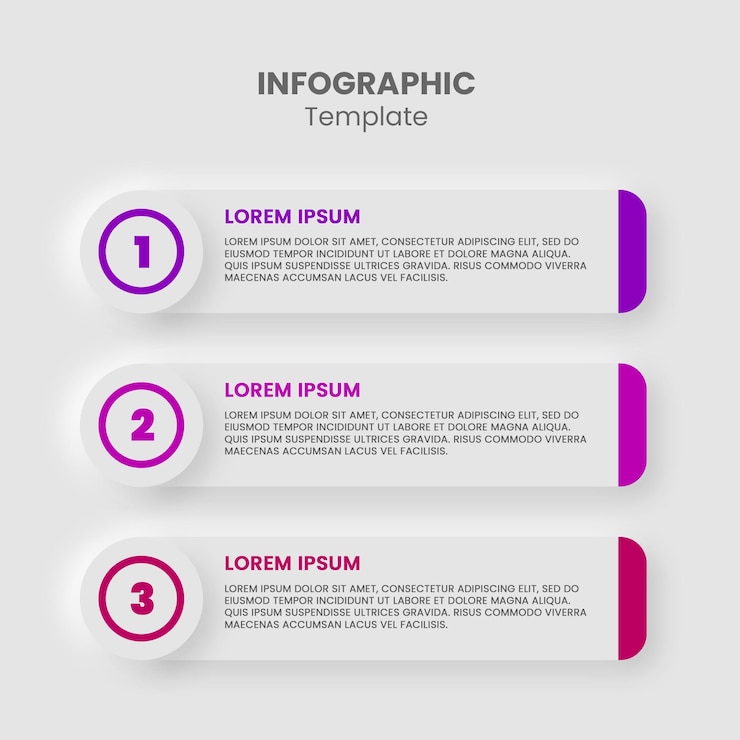 INFOGRAPHIC
Template

1

LOREM IPSUM

LOREM IPSUM DOLOR SIT AMET, CONSECTETUR ADIPISCING ELIT, SED DO EIUSMOD TEMPOR INCIDIDUNT UT LABORE ET DOLORE MAGNA ALIQUA. QUIS IPSUM SUSPENDISSE ULTRICES GRAVIDA. RISUS COMMODO VIVERRA MAECENAS ACCUMSAN LACUS VEL FACILISIS.

2

LOREM IPSUM

LOREM IPSUM DOLOR SIT AMET, CONSECTETUR ADIPISCING ELIT, SED DO EIUSMOD TEMPOR INCIDIDUNT UT LABORE ET DOLORE MAGNA ALIQUA. QUIS IPSUM SUSPENDISSE ULTRICES GRAVIDA. RISUS COMMODO VIVERRA MAECENAS ACCUMSAN LACUS VEL FACILISIS.

3

LOREM IPSUM

LOREM IPSUM DOLOR SIT AMET, CONSECTETUR ADIPISCING ELIT, SED DO EIUSMOD TEMPOR INCIDIDUNT UT LABORE ET DOLORE MAGNA ALIQUA. QUIS IPSUM SUSPENDISSE ULTRICES GRAVIDA. RISUS COMMODO VIVERRA MAECENAS ACCUMSAN LACUS VEL FACILISIS.