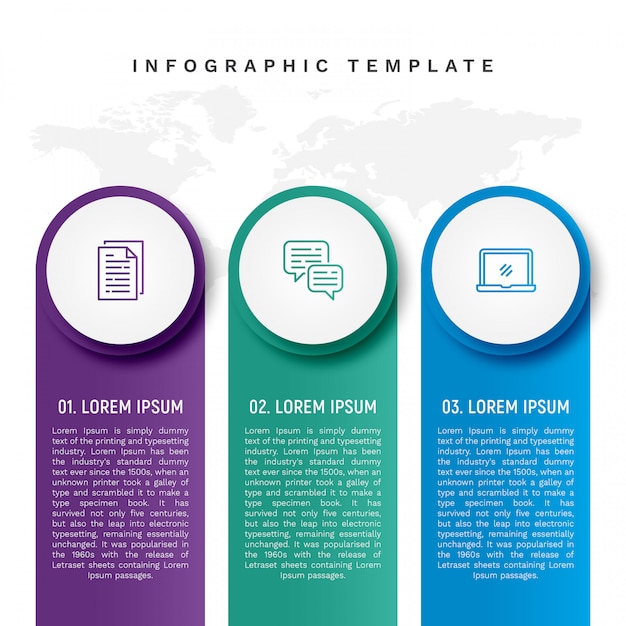 INFOGRAPHIC TEMPLATE

01. LOREM IPSUM

Lorem Ipsum is simply dummy text of the printing and typesetting industry. Lorem Ipsum has been the industry's standard dummy text ever since the 1500s, when an unknown printer took a galley of type and scrambled it to make a type specimen book. It has survived not only five centuries, but also the leap into electronic typesetting, remaining essentially unchanged. It was popularised in the 1960s with the release of Letraset sheets containing Lorem Ipsum passages.

02. LOREM IPSUM

Lorem Ipsum is simply dummy text of the printing and typesetting industry. Lorem Ipsum has been the industry's standard dummy text ever since the 1500s, when an unknown printer took a galley of type and scrambled it to make a type specimen book. It has survived not only five centuries, but also the leap into electronic typesetting, remaining essentially unchanged. It was popularised in the 1960s with the release of Letraset sheets containing Lorem Ipsum passages.

03. LOREM IPSUM

Lorem Ipsum is simply dummy text of the printing and typesetting industry. Lorem Ipsum has been the industry's standard dummy text ever since the 1500s, when an unknown printer took a galley of type and scrambled it to make a type specimen book. It has survived not only five centuries, but also the leap into electronic typesetting, remaining essentially unchanged. It was popularised in the 1960s with the release of Letraset sheets containing Lorem Ipsum passages.