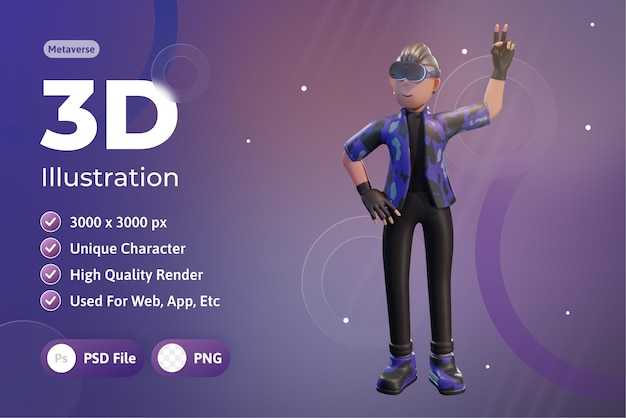 Metaverse

3D

Illustration

3000 x 3000 px

Unique Character

High Quality Render

Used For Web, App, Etc

Ps PSD File

PNG