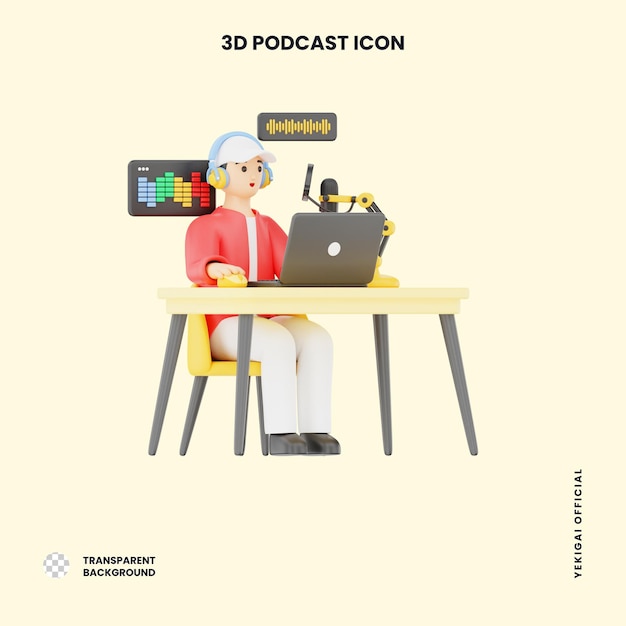 3D PODCAST ICON

TRANSPARENT BACKGROUND

YEKIGAI OFFICIAL