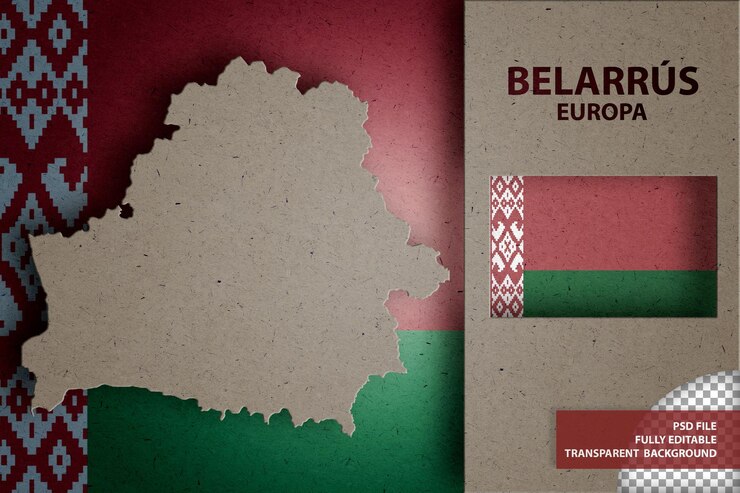 BELARRÚS
EUROPA

PSD FILE
FULLY EDITABLE
TRANSPARENT BACKGROUND