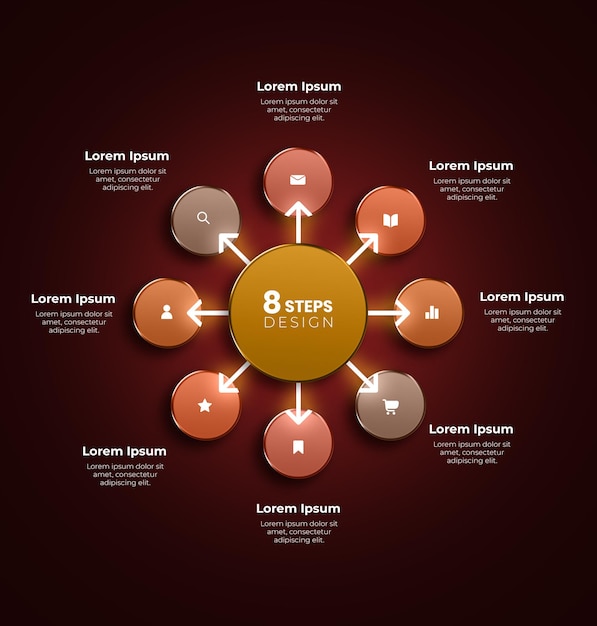 Lorem Ipsum
Lorem ipsum dolor sit amet, consectetur adipiscing elit.

Lorem Ipsum
Lorem ipsum dolor sit amet, consectetur adipiscing elit.

Lorem Ipsum
Lorem ipsum dolor sit amet, consectetur adipiscing elit.

Lorem Ipsum
Lorem ipsum dolor sit amet, consectetur adipiscing elit.

8 STEPS
DESIGN

Lorem Ipsum
Lorem ipsum dolor sit amet, consectetur adipiscing elit.

Lorem Ipsum
Lorem ipsum dolor sit amet, consectetur adipiscing elit.

Lorem Ipsum
Lorem ipsum dolor sit amet, consectetur adipiscing elit.

Lorem Ipsum
Lorem ipsum dolor sit amet, consectetur adipiscing elit.