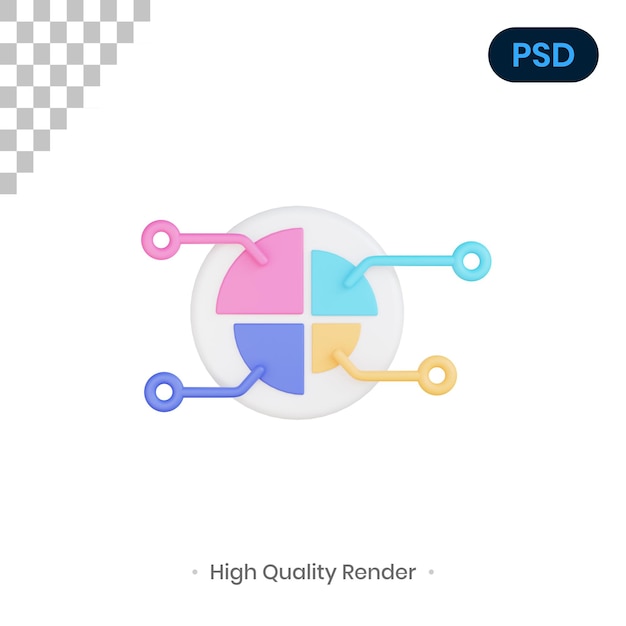 PSD

• High Quality Render •