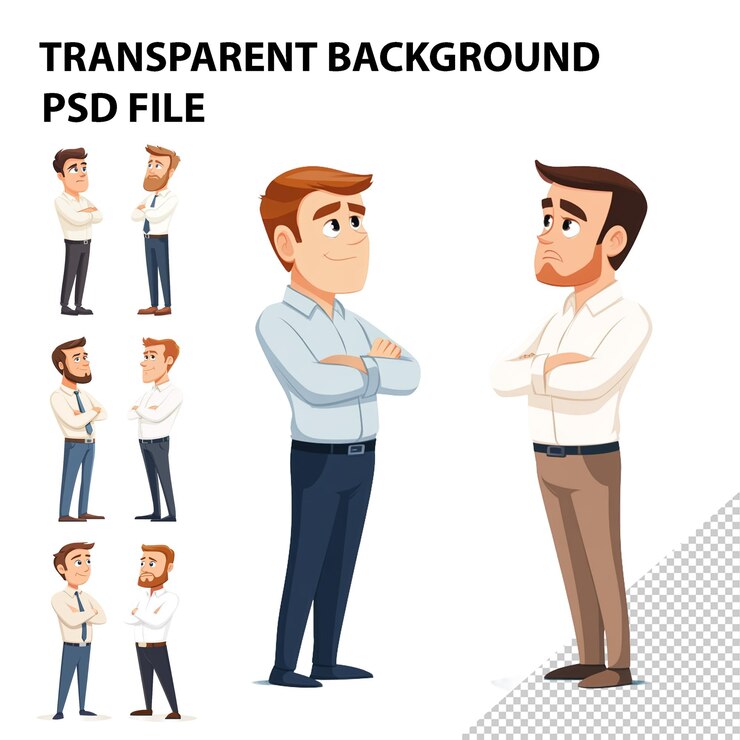 TRANSPARENT BACKGROUND
PSD FILE