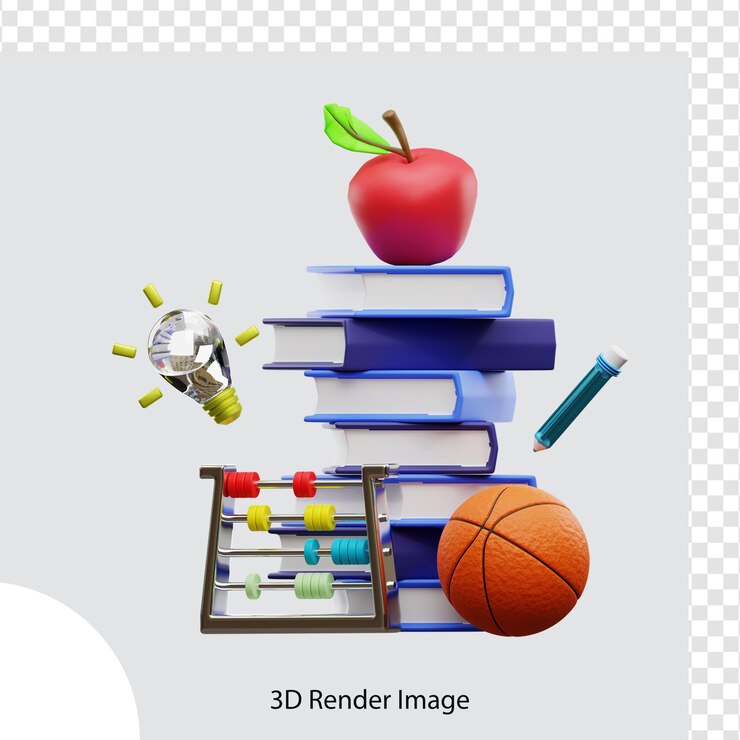 3D Render Image