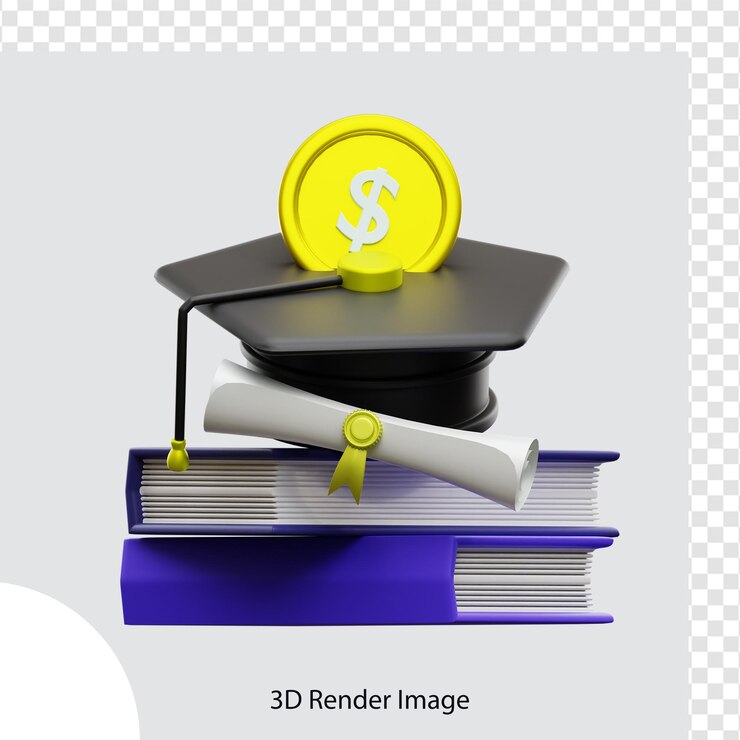 $

3D Render Image