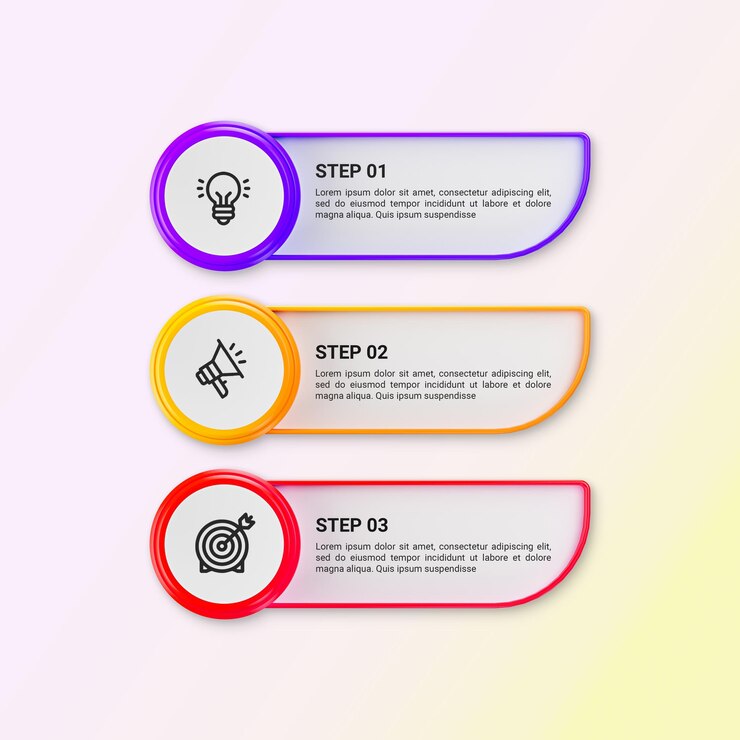 STEP 01
Lorem ipsum dolor sit amet, consectetur adipiscing elit, sed do eiusmod tempor incididunt ut labore et dolore magna aliqua. Quis ipsum suspendisse

STEP 02
Lorem ipsum dolor sit amet, consectetur adipiscing elit, sed do eiusmod tempor incididunt ut labore et dolore magna aliqua. Quis ipsum suspendisse

STEP 03
Lorem ipsum dolor sit amet, consectetur adipiscing elit, sed do eiusmod tempor incididunt ut labore et dolore magna aliqua. Quis ipsum suspendisse