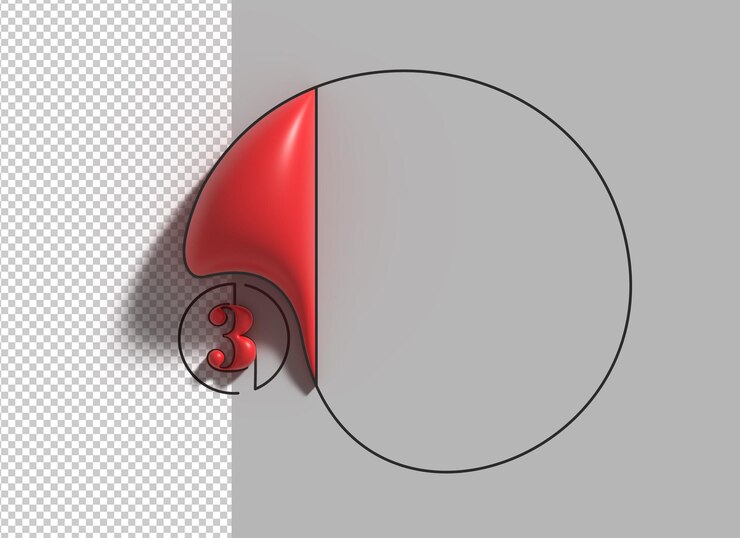 3