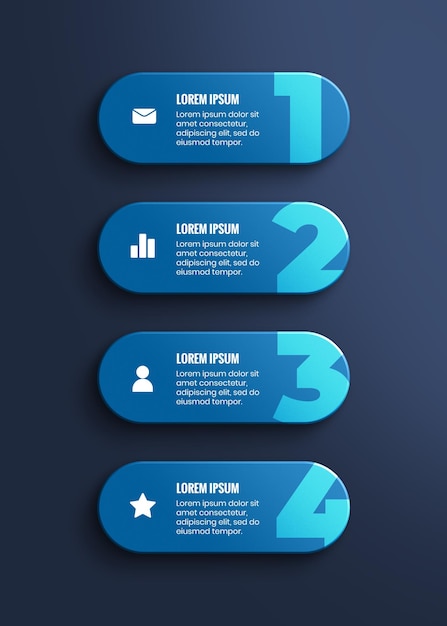 LOREM IPSUM
Lorem ipsum dolor sit amet consectetur, adipiscing elit, sed do eiusmod tempor.

1

LOREM IPSUM
Lorem ipsum dolor sit amet consectetur, adipiscing elit, sed do eiusmod tempor.

2

LOREM IPSUM
Lorem ipsum dolor sit amet consectetur, adipiscing elit, sed do eiusmod tempor.

3

LOREM IPSUM
Lorem ipsum dolor sit amet consectetur, adipiscing elit, sed do eiusmod tempor.

4