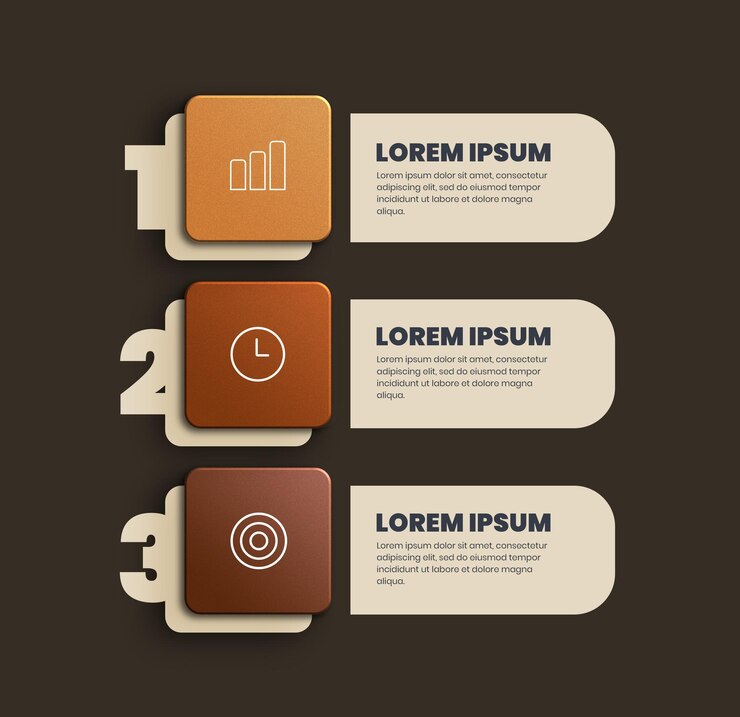 1

LOREM IPSUM

Lorem ipsum dolor sit amet, consectetur adipiscing elit, sed do eiusmod tempor incididunt ut labore et dolore magna aliqua.

2

LOREM IPSUM

Lorem ipsum dolor sit amet, consectetur adipiscing elit, sed do eiusmod tempor incididunt ut labore et dolore magna aliqua.

3

LOREM IPSUM

Lorem ipsum dolor sit amet, consectetur adipiscing elit, sed do eiusmod tempor incididunt ut labore et dolore magna aliqua.