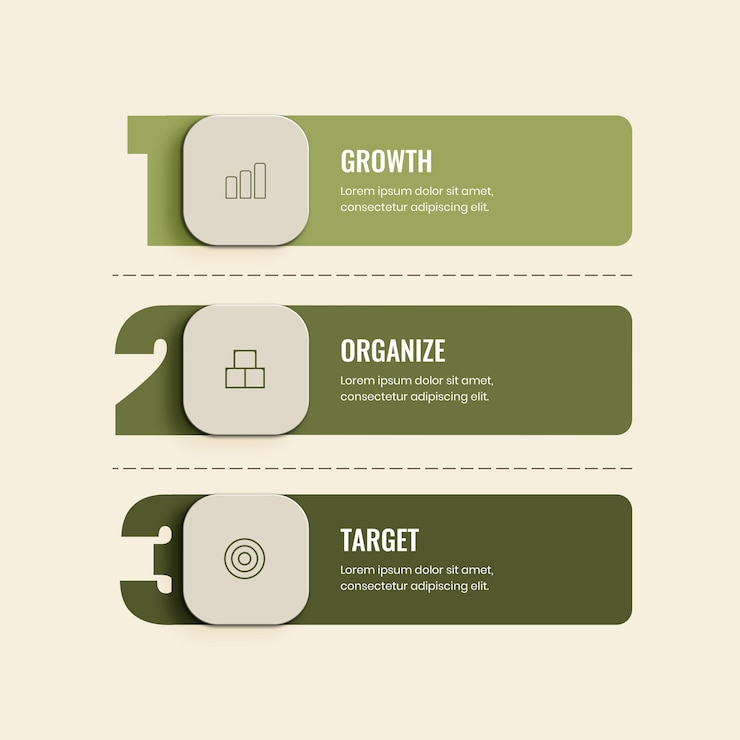 1
GROWTH
Lorem ipsum dolor sit amet, consectetur adipiscing elit.

2
ORGANIZE
Lorem ipsum dolor sit amet, consectetur adipiscing elit.

3
TARGET
Lorem ipsum dolor sit amet, consectetur adipiscing elit.