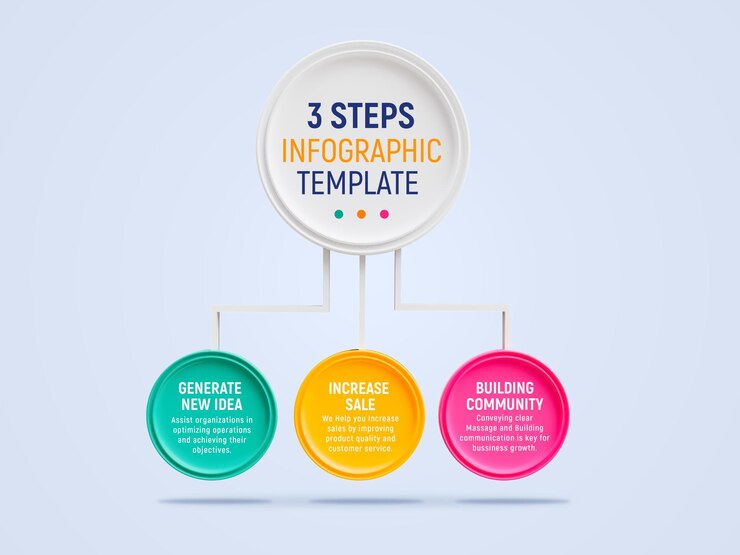 3 STEPS
INFOGRAPHIC
TEMPLATE

GENERATE NEW IDEA
Assist organizations in optimizing operations and achieving their objectives.

INCREASE SALE
We Help you Increase sales by improving product quality and customer service.

BUILDING COMMUNITY
Conveying clear Massage and Building communication is key for bussiness growth.