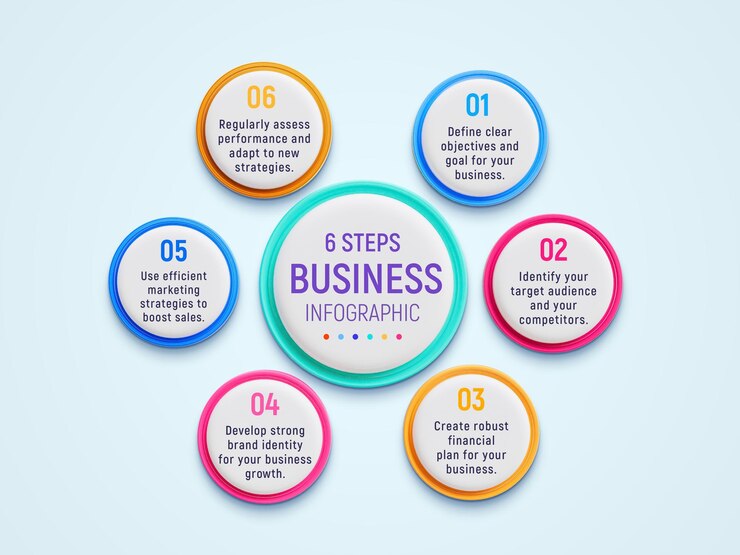 6 STEPS
BUSINESS
INFOGRAPHIC

01
Define clear objectives and goal for your business.

02
Identify your target audience and your competitors.

03
Create robust financial plan for your business.

04
Develop strong brand identity for your business growth.

05
Use efficient marketing strategies to boost sales.

06
Regularly assess performance and adapt to new strategies.