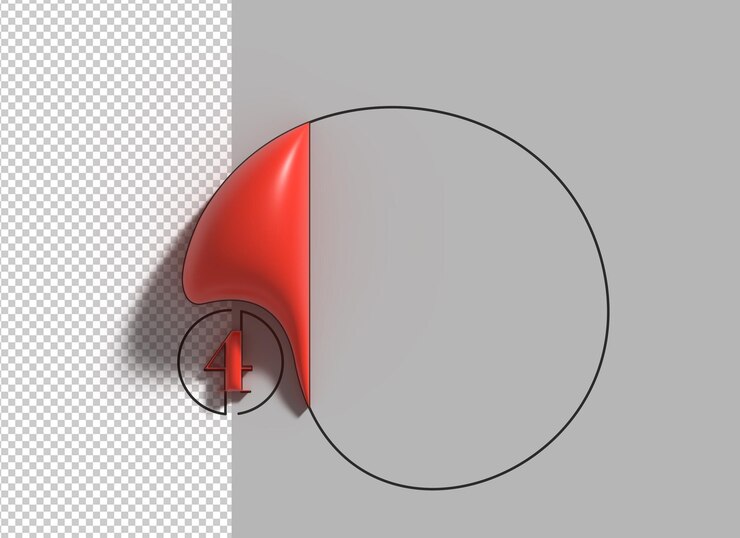 4