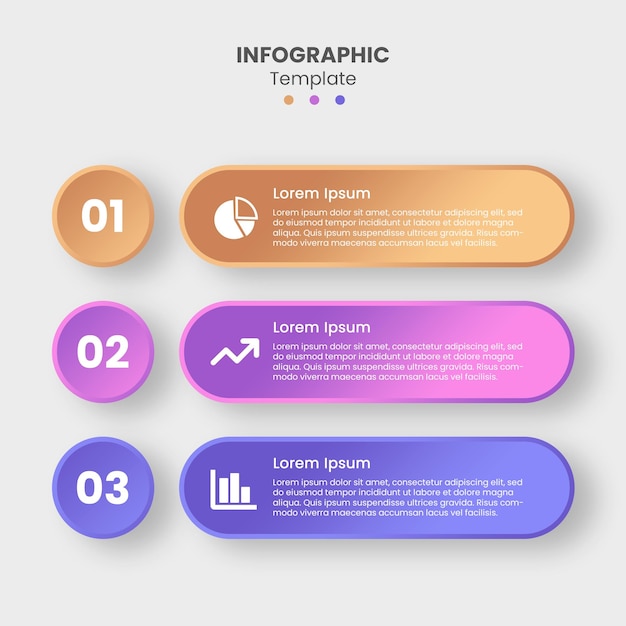 INFOGRAPHIC
Template

01

Lorem Ipsum
Lorem ipsum dolor sit amet, consectetur adipiscing elit, sed do eiusmod tempor incididunt ut labore et dolore magna aliqua. Quis ipsum suspendisse ultrices gravida. Risus commodo viverra maecenas accumsan lacus vel facilisis.

02

Lorem Ipsum
Lorem ipsum dolor sit amet, consectetur adipiscing elit, sed do eiusmod tempor incididunt ut labore et dolore magna aliqua. Quis ipsum suspendisse ultrices gravida. Risus commodo viverra maecenas accumsan lacus vel facilisis.

03

Lorem Ipsum
Lorem ipsum dolor sit amet, consectetur adipiscing elit, sed do eiusmod tempor incididunt ut labore et dolore magna aliqua. Quis ipsum suspendisse ultrices gravida. Risus commodo viverra maecenas accumsan lacus vel facilisis.