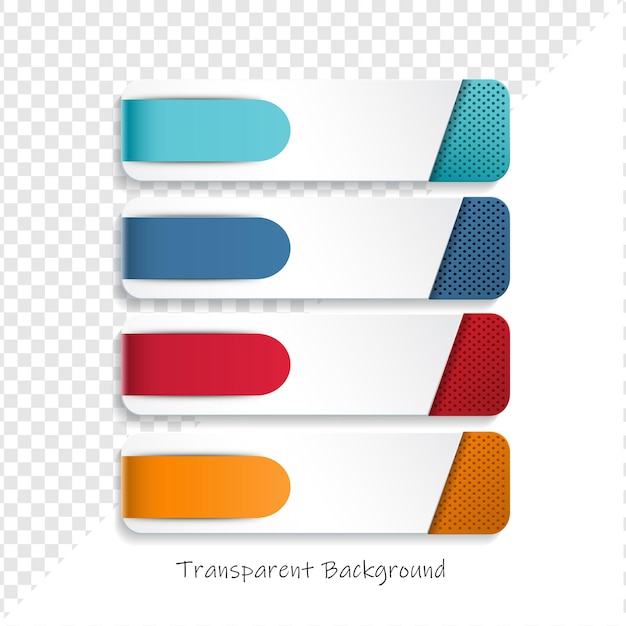 Transparent Background