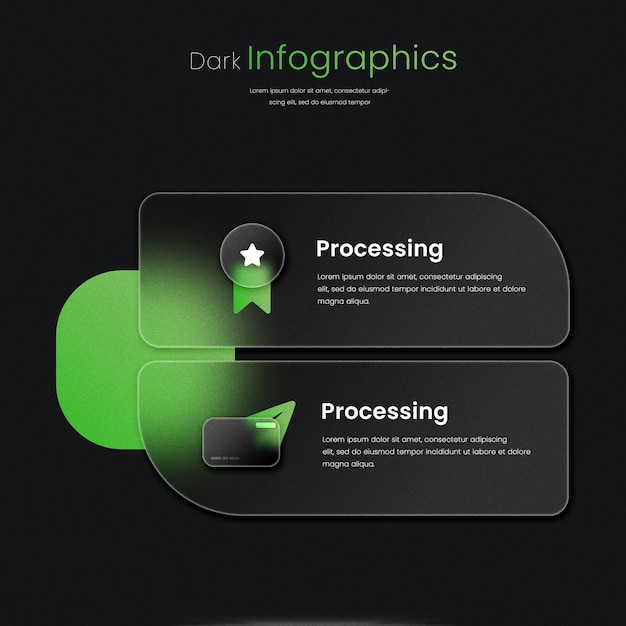 Dark Infographics

Lorem ipsum dolor sit amet, consectetur adipiscing elit, sed do eiusmod tempor

Processing

Lorem ipsum dolor sit amet, consectetur adipiscing elit, sed do eiusmod tempor incididunt ut labore et dolore magna aliqua.

Processing

Lorem ipsum dolor sit amet, consectetur adipiscing elit, sed do eiusmod tempor incididunt ut labore et dolore magna aliqua.