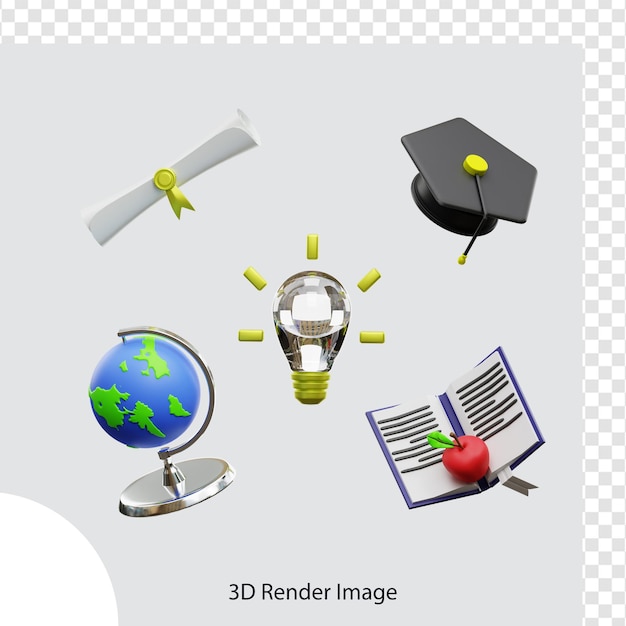 3D Render Image