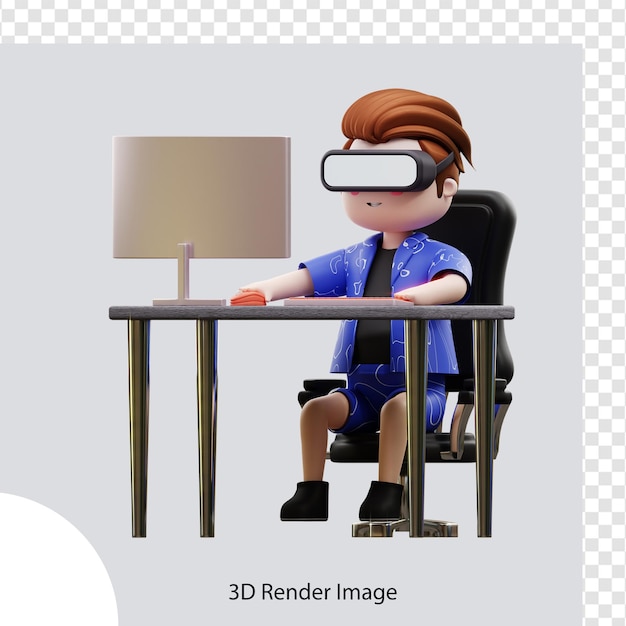 3D Render Image