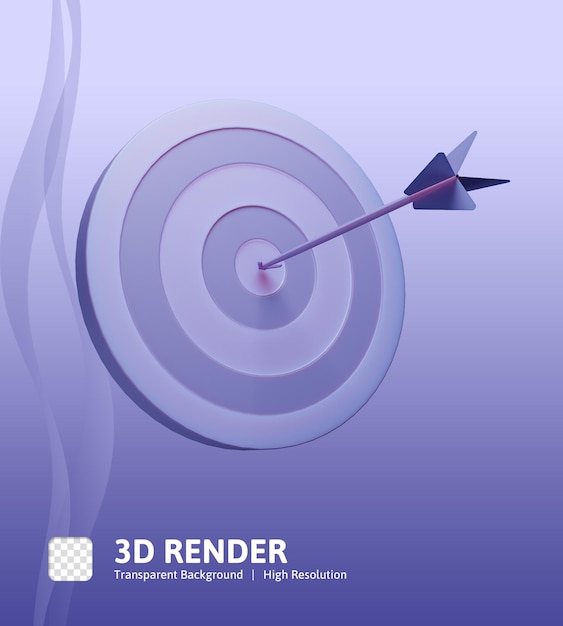 3D RENDER
Transparent Background | High Resolution