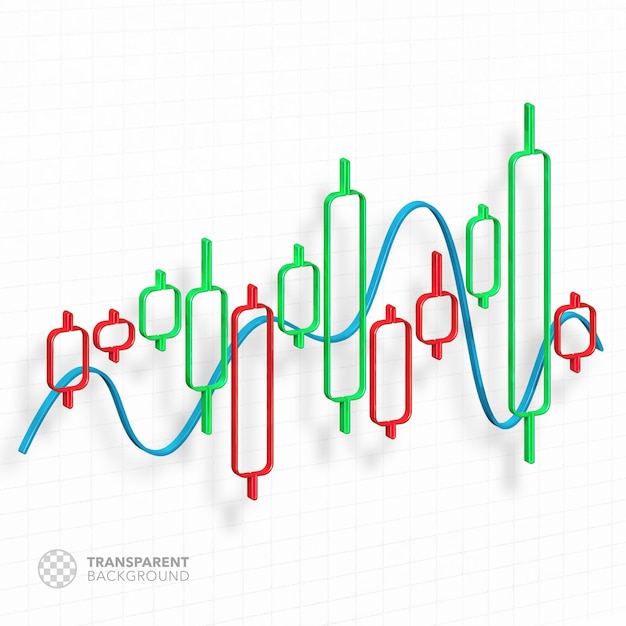 TRANSPARENT
BACKGROUND