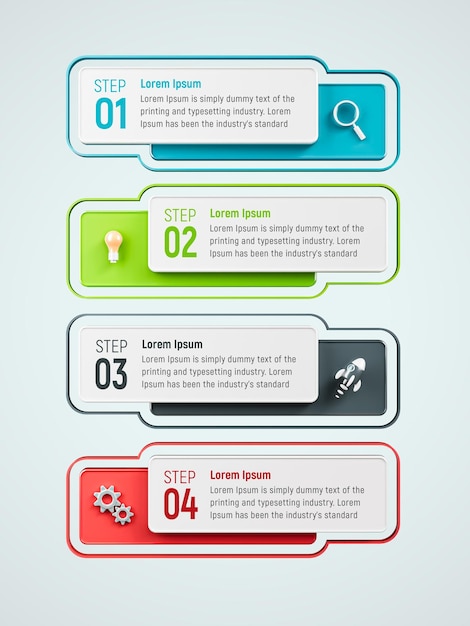 STEP
01
Lorem Ipsum
Lorem Ipsum is simply dummy text of the printing and typesetting industry. Lorem Ipsum has been the industry's standard

STEP
02
Lorem Ipsum
Lorem Ipsum is simply dummy text of the printing and typesetting industry. Lorem Ipsum has been the industry's standard

STEP
03
Lorem Ipsum
Lorem Ipsum is simply dummy text of the printing and typesetting industry. Lorem Ipsum has been the industry's standard

STEP
04
Lorem Ipsum
Lorem Ipsum is simply dummy text of the printing and typesetting industry. Lorem Ipsum has been the industry's standard